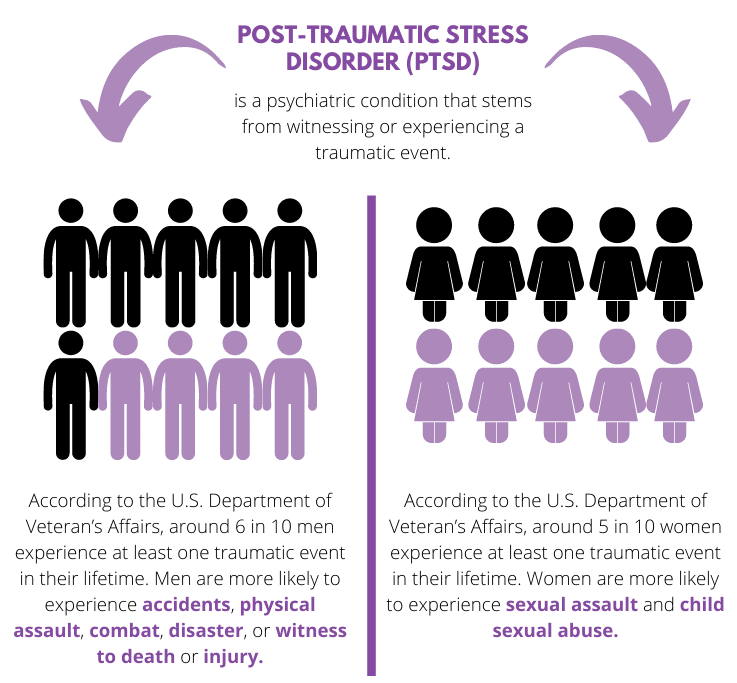 POST-TRAUMATIC STRESS DISORDER (PTSD)

is a psychiatric condition that stems from witnessing or experiencing a traumatic event.

According to the U.S. Department of Veteran's Affairs, around 6 in 10 men experience at least one traumatic event in their lifetime. Men are more likely to experience accidents, physical assault, combat, disaster, or witness to death or injury.

According to the U.S. Department of Veteran's Affairs, around 5 in 10 women experience at least one traumatic event in their lifetime. Women are more likely to experience sexual assault and child sexual abuse.