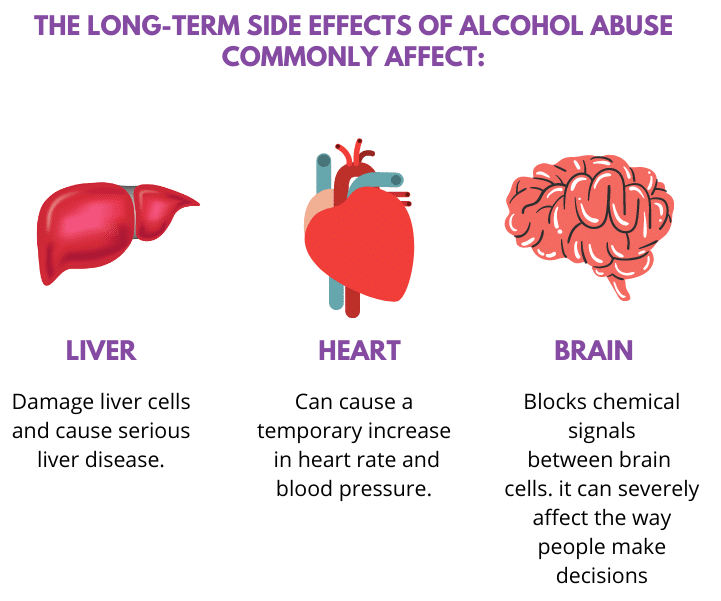 THE LONG-TERM SIDE EFFECTS OF ALCOHOL ABUSE COMMONLY AFFECT:

LIVER

Damage liver cells and cause serious liver disease.

HEART

Can cause a temporary increase in heart rate and blood pressure.

BRAIN

Blocks chemical signals between brain cells. it can severely affect the way people make decisions