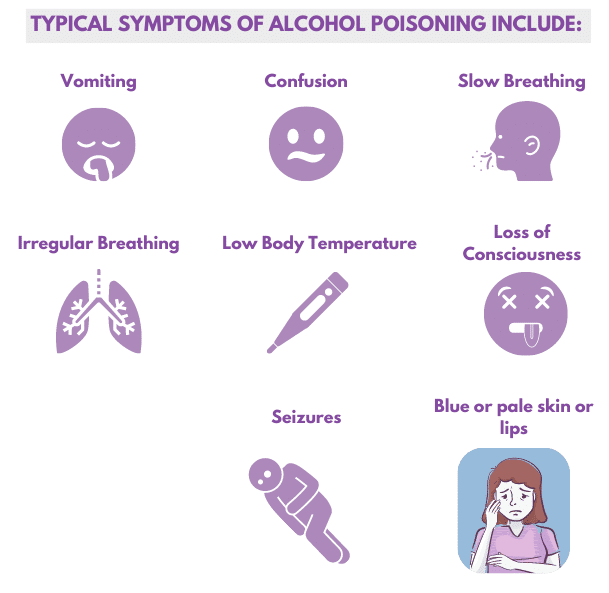 TYPICAL SYMPTOMS OF ALCOHOL POISONING INCLUDE:

Vomiting

Confusion

Slow Breathing

Irregular Breathing

Low Body Temperature

Loss of Consciousness

Seizures

Blue or pale skin or lips